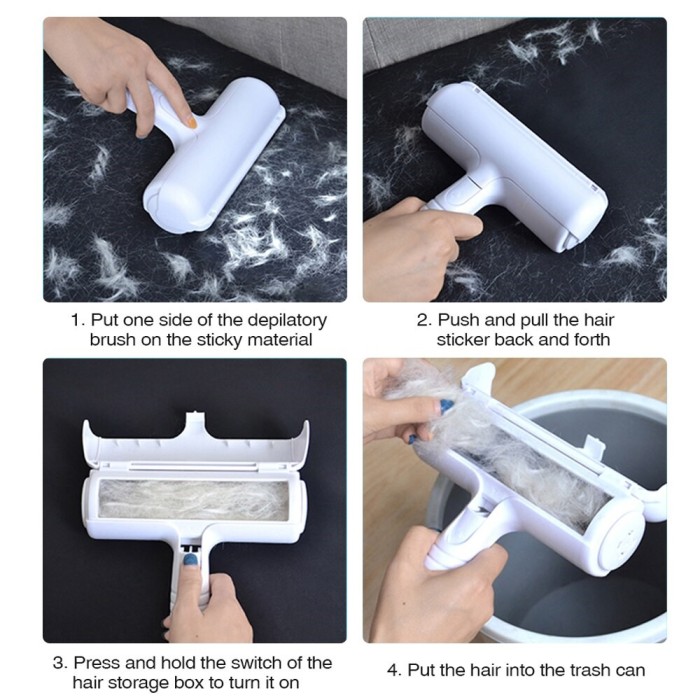 1. Put one side of the depilatory brush on the sticky material

2. Push and pull the hair sticker back and forth

3. Press and hold the switch of the hair storage box to turn it on

4. Put the hair into the trash can